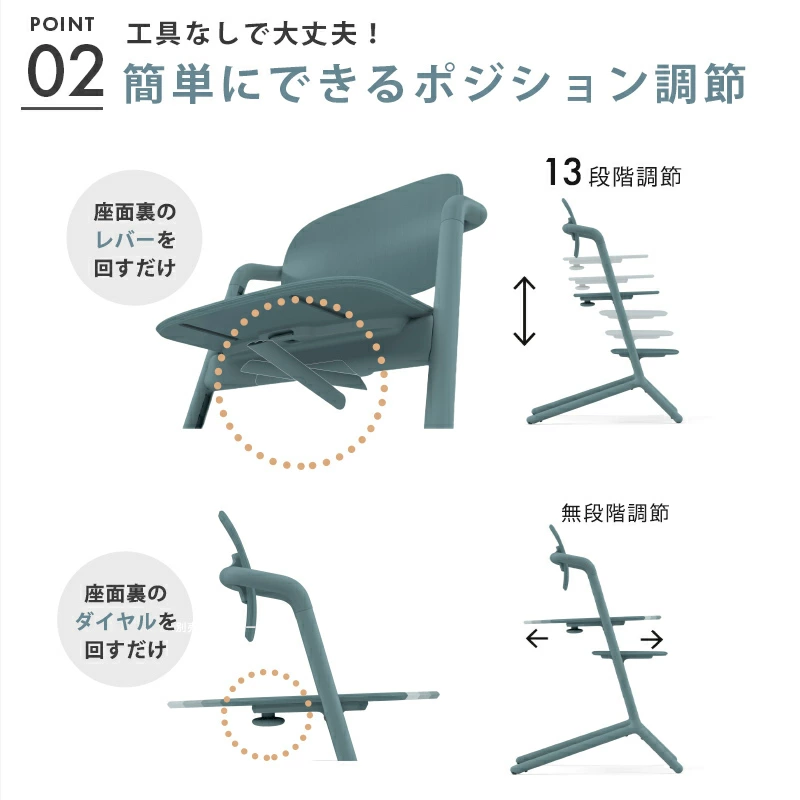 POINT
02
工具なしで大丈夫！
簡単にできるポジション調節

座面裏の
レバーを
回すだけ

13 段階調節

座面裏の
ダイヤルを
回すだけ

無段階調節